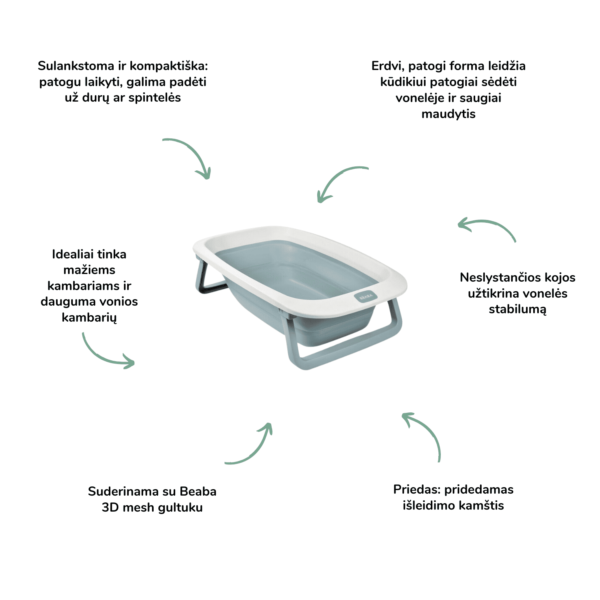 Sulankstoma ir kompaktiška: patogu laikyti, galima padėti už durų ar spintelės

Erdvi, patogi forma leidžia kūdikiui patogiai sėdėti vonelėje ir saugiai maudytis

Idealiai tinka mažiems kambariams ir dauguma vonios kambarių

Neslystančios kojos užtikrina vonelės stabilumą

Suderinama su Beaba 3D mesh gultuku

Priedas: pridedamas išleidimo kamštis