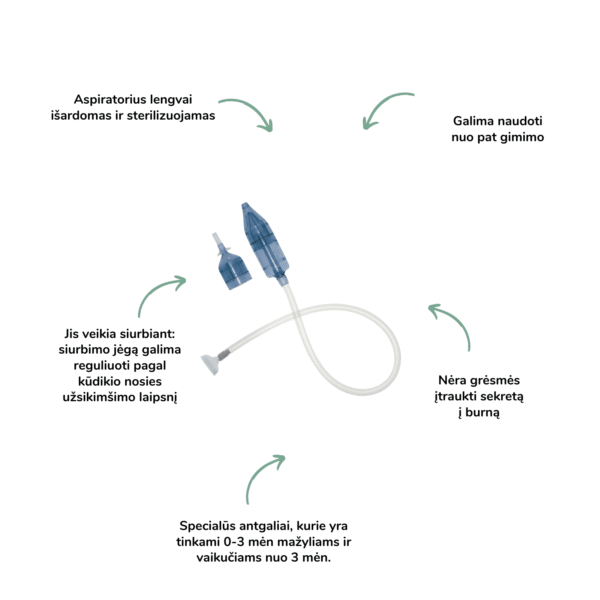 Aspiratorius lengvai išardomas ir sterilizuojamas

Galima naudoti nuo pat gimimo

Jis veikia siurbiant: siurbimo jėgą galima reguliuoti pagal kūdikio nosies užsikimšimo laipsnį

Nėra grėsmės įtraukti sekretą į burną

Specialūs antgaliai, kurie yra tinkami 0-3 mėn mažyliams ir vaikučiams nuo 3 mėn.