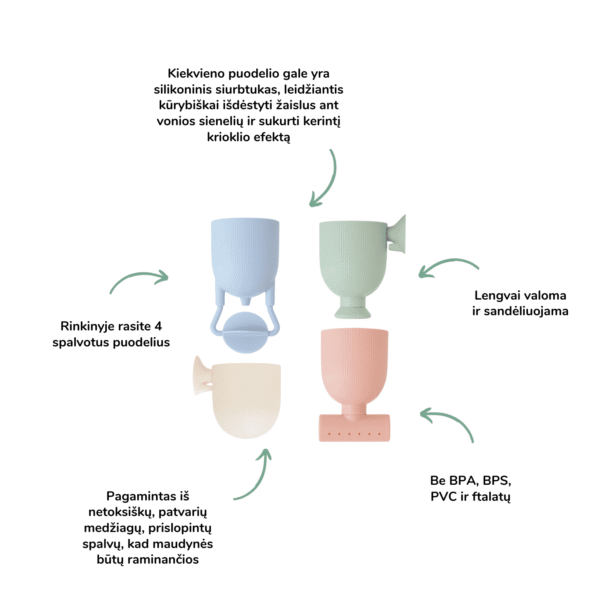 Kiekvieno puodelio gale yra silikoninis siurbtukas, leidžiantis kūrybiškai išdėstyti žaislus ant vonios sienelių ir sukurti kerintį krioklio efektą

Rinkinyje rasite 4 spalvotus puodelius

Lengvai valoma ir sandėliuojama

Pagamintas iš netoksiškų, patvarių medžiagų, prislopintų spalvų, kad maudynės būtų raminančios

Be BPA, BPS, PVC ir ftalatų