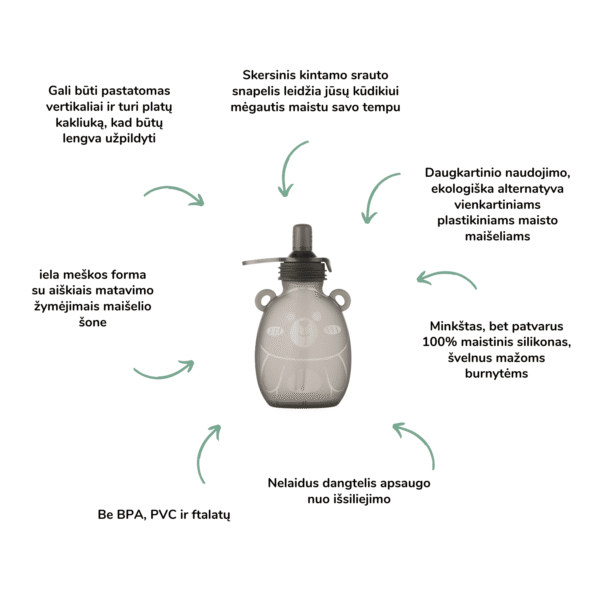 Gali būti pastatomas vertikaliai ir turi platų kakliuką, kad būtų lengva užpildyti

Skersinis kintamo srauto snapelis leidžia jūsų kūdikiui mėgautis maistu savo tempu

Daugkartinio naudojimo, ekologiška alternatyva vienkartiniams plastikiniams maisto maišeliams

iela meškos forma su aiškiais matavimo žymėjimais maišelio šone

Minkštas, bet patvarus 100% maistinis silikonas, švelnus mažoms burnytėms

Nelaidus dangtelis apsaugo nuo išsiliejimo

Be BPA, PVC ir ftalatų