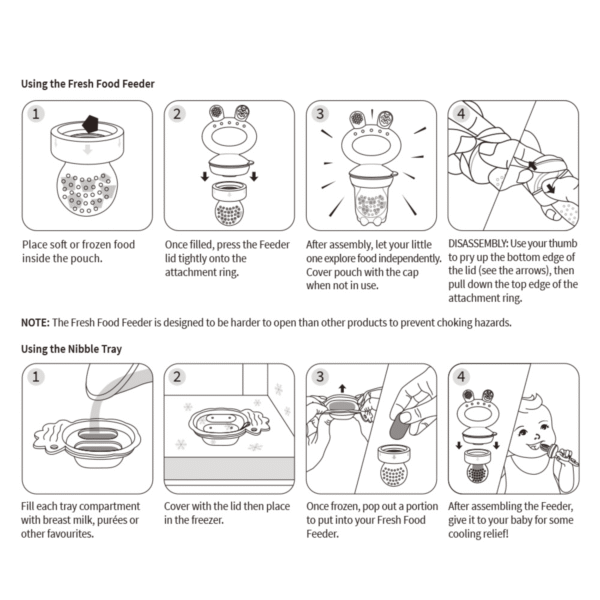 Using the Fresh Food Feeder

1

Place soft or frozen food inside the pouch.

2

Once filled, press the Feeder lid tightly onto the attachment ring.

3

After assembly, let your little one explore food independently. Cover pouch with the cap when not in use.

4

DISASSEMBLY: Use your thumb to pry up the bottom edge of the lid (see the arrows), then pull down the top edge of the attachment ring.

NOTE: The Fresh Food Feeder is designed to be harder to open than other products to prevent choking hazards.

Using the Nibble Tray

1

Fill each tray compartment with breast milk, purées or other favourites.

2

Cover with the lid then place in the freezer.

3

Once frozen, pop out a portion to put into your Fresh Food Feeder.

4

After assembling the Feeder, give it to your baby for some cooling relief!